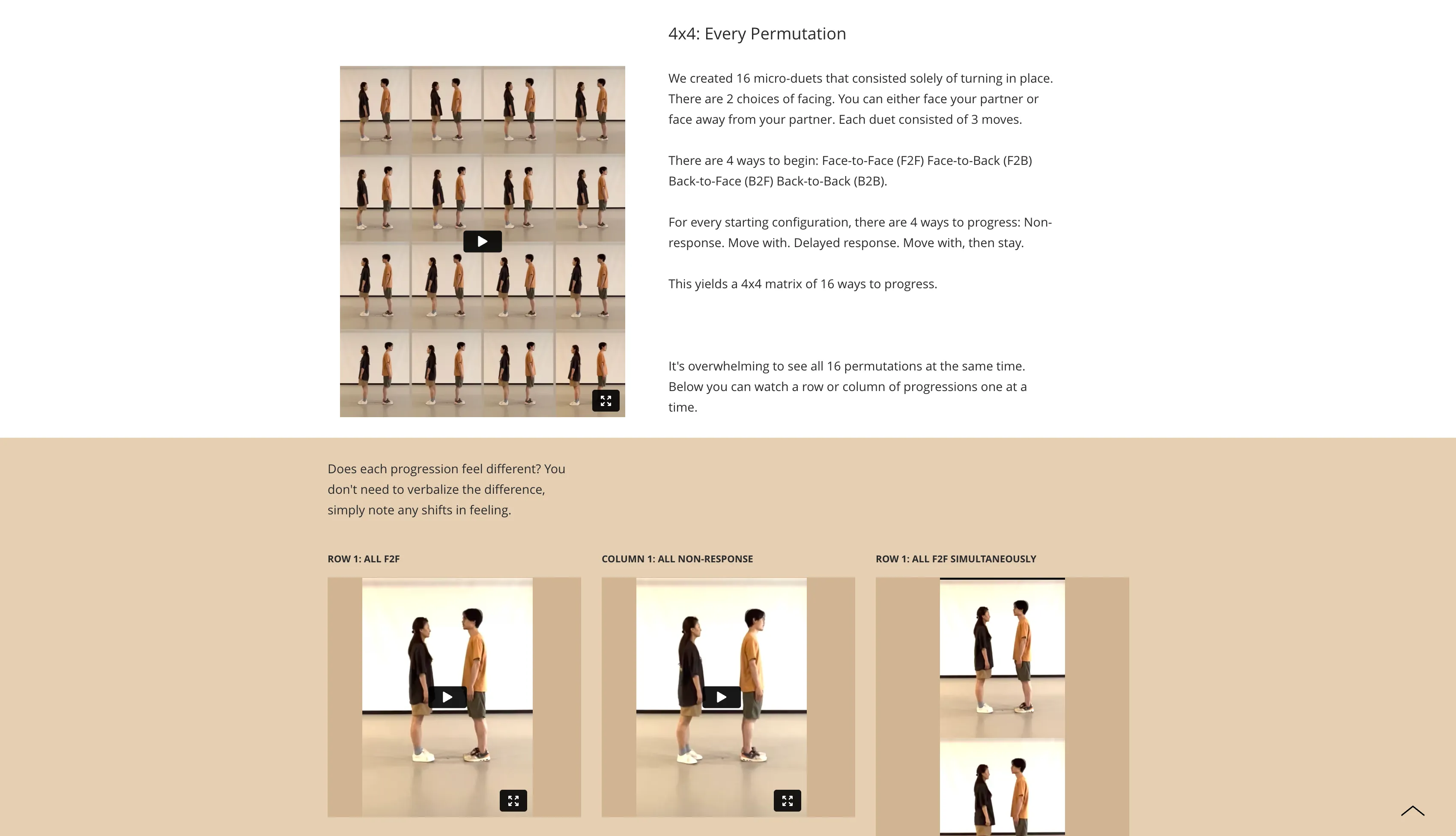 4x4: Every Permutation

We created 16 micro-duets that consisted solely of turning in place. There are 2 choices of facing. You can either face your partner or face away from your partner. Each duet consisted of 3 moves.

There are 4 ways to begin: Face-to-Face (F2F) Face-to-Back (F2B) Back-to-Face (B2F) Back-to-Back (B2B).

For every starting configuration, there are 4 ways to progress: Non-response. Move with. Delayed response. Move with, then stay.

This yields a 4x4 matrix of 16 ways to progress.

It's overwhelming to see all 16 permutations at the same time. Below you can watch a row or column of progressions one at a time.

Does each progression feel different? You don't need to verbalize the difference, simply note any shifts in feeling.

ROW 1: ALL F2F

COLUMN 1: ALL NON-RESPONSE

ROW 1: ALL F2F SIMULTANEOUSLY